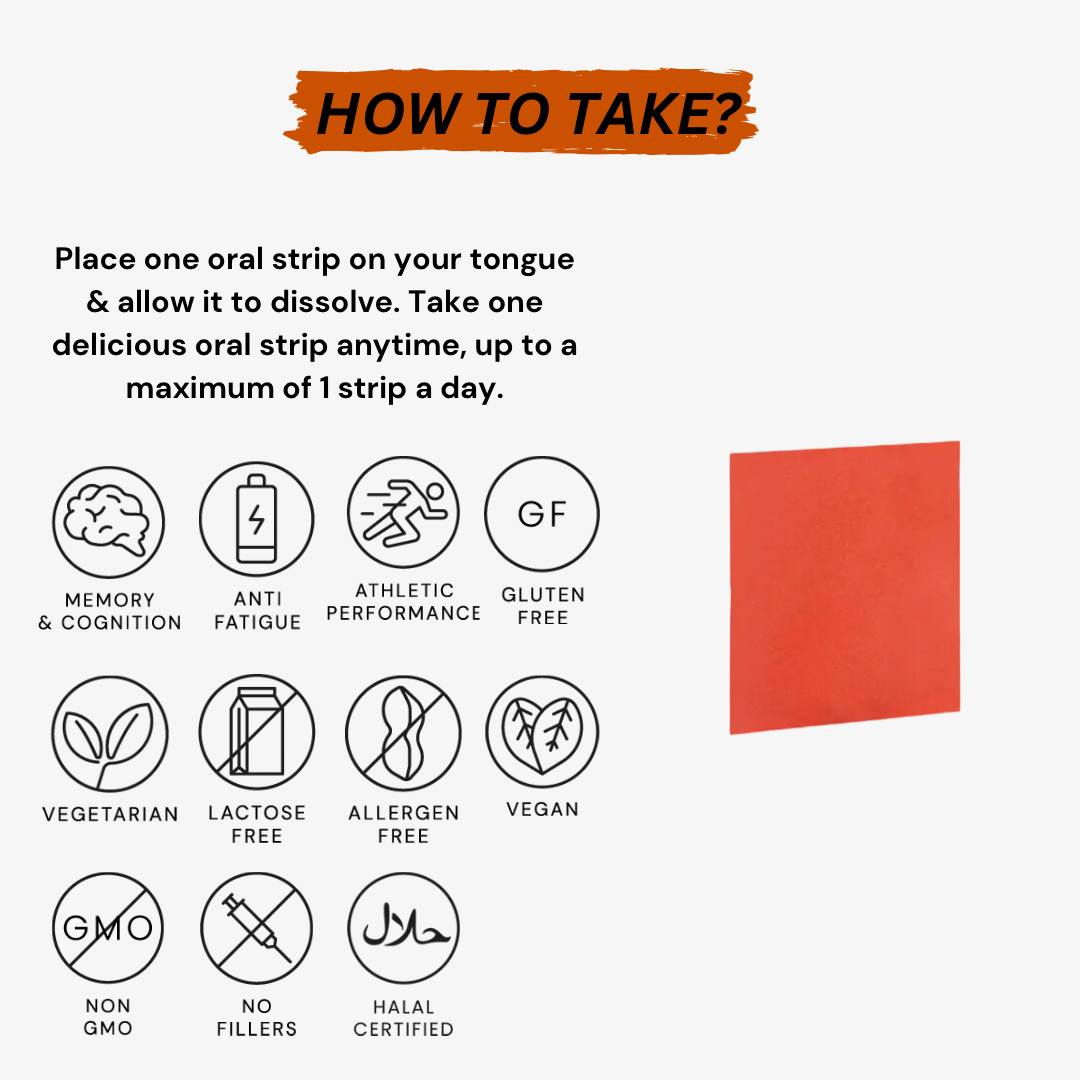 HOW TO TAKE?

Place one oral strip on your tongue & allow it to dissolve. Take one delicious oral strip anytime, up to a maximum of 1 strip a day.

MEMORY & COGNITION

ANTI FATIGUE

ATHLETIC PERFORMANCE

GF

GLUTEN FREE

VEGETARIAN

LACTOSE FREE

ALLERGEN FREE

VEGAN

GMO

NON GMO

NO FILLERS

حلال

HALAL CERTIFIED